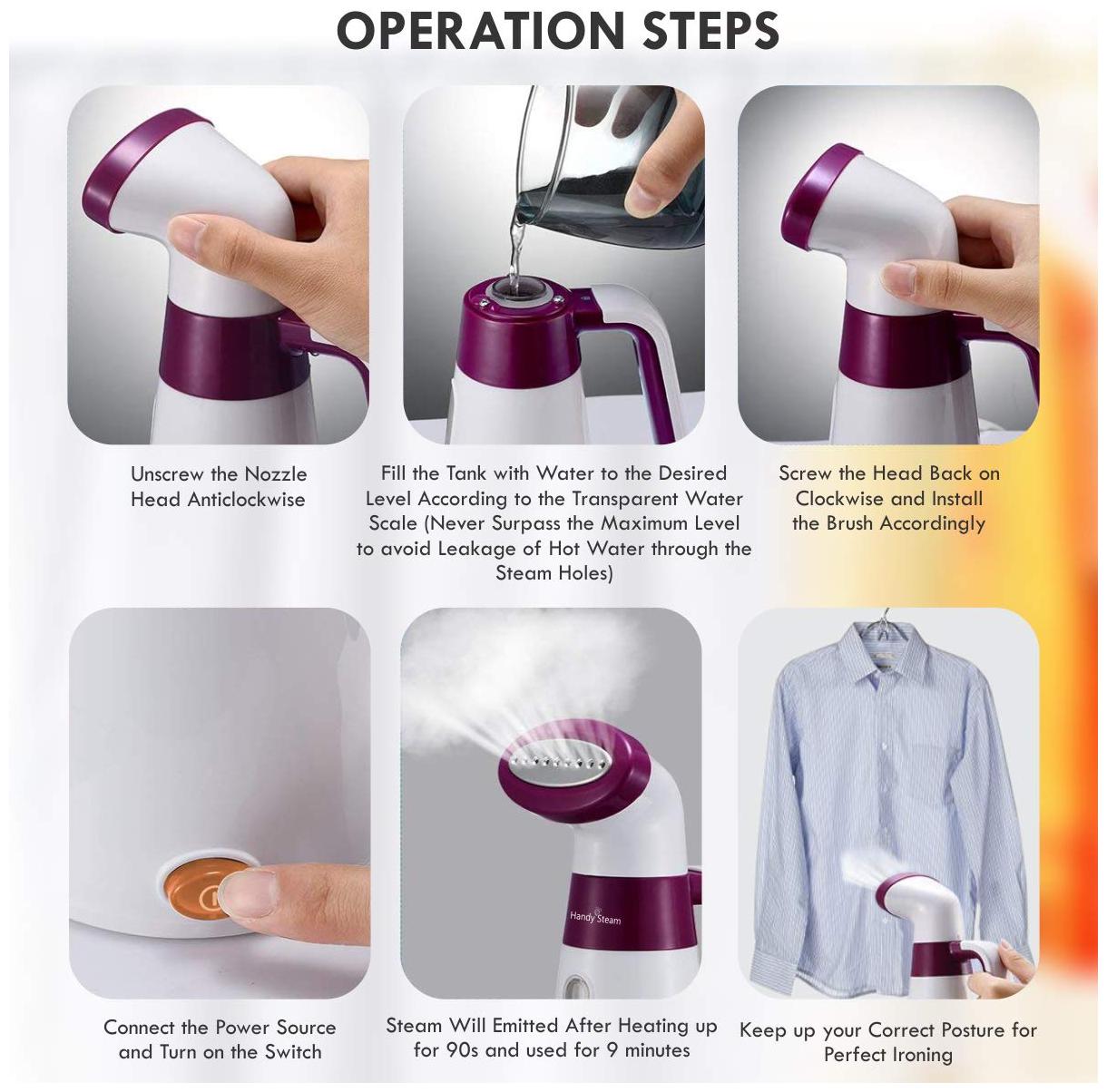 OPERATION STEPS

Unscrew the Nozzle Head Anticlockwise

Fill the Tank with Water to the Desired Level According to the Transparent Water Scale (Never Surpass the Maximum Level to avoid Leakage of Hot Water through the Steam Holes)

Screw the Head Back on Clockwise and Install the Brush Accordingly

Handy Steam

Connect the Power Source and Turn on the Switch

Steam Will Emitted After Heating up for 90s and used for 9 minutes

Keep up your Correct Posture for Perfect Ironing